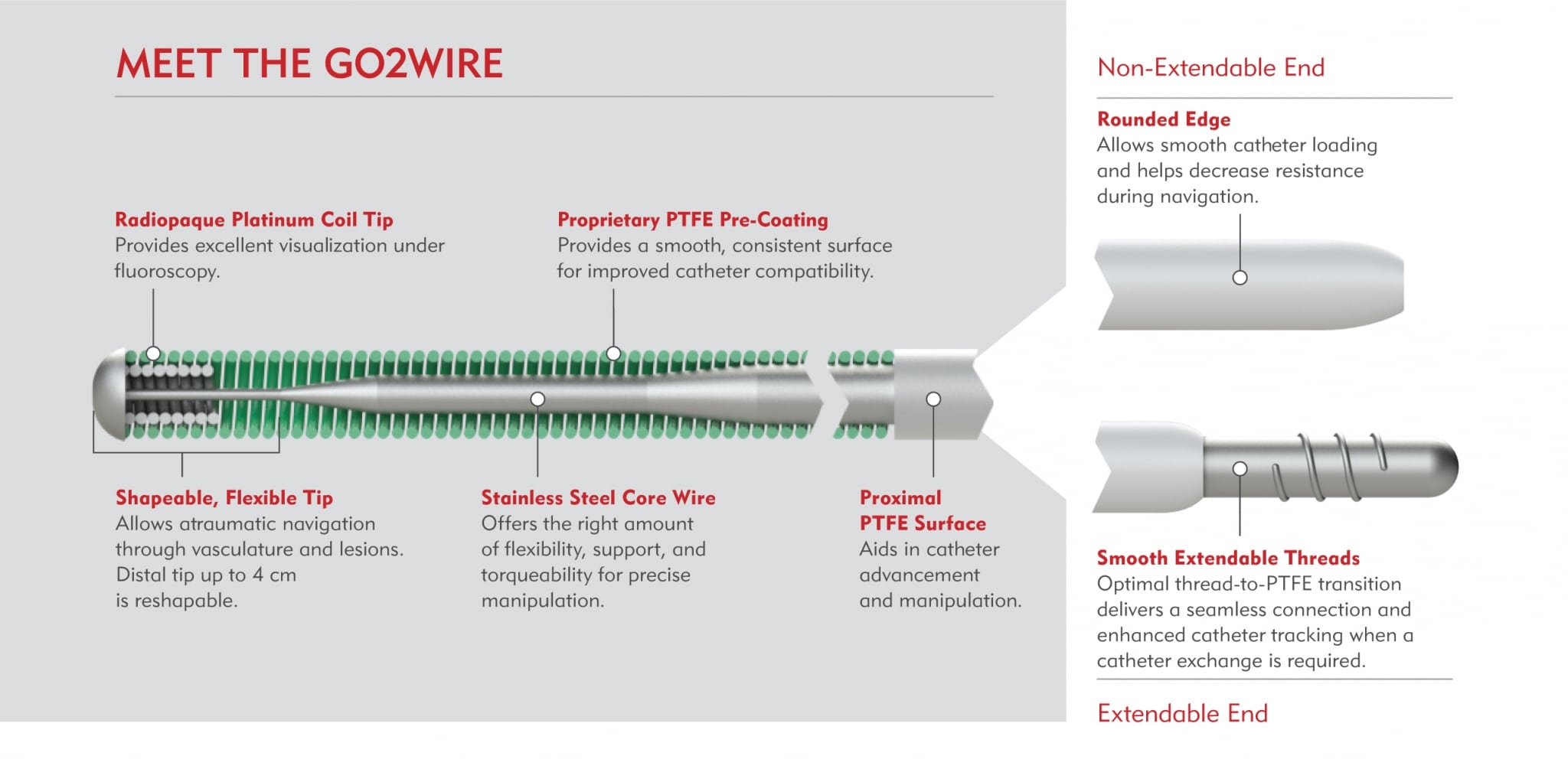 MEET THE GO2WIRE

Radiopaque Platinum Coil Tip
Provides excellent visualization under fluoroscopy.

Proprietary PTFE Pre-Coating
Provides a smooth, consistent surface for improved catheter compatibility.

Shapeable, Flexible Tip
Allows atraumatic navigation through vasculature and lesions. Distal tip up to 4 cm is reshapable.

Stainless Steel Core Wire
Offers the right amount of flexibility, support, and torqueability for precise manipulation.

Proximal PTFE Surface
Aids in catheter advancement and manipulation.

Non-Extendable End

Rounded Edge
Allows smooth catheter loading and helps decrease resistance during navigation.

Smooth Extendable Threads
Optimal thread-to-PTFE transition delivers a seamless connection and enhanced catheter tracking when a catheter exchange is required.

Extendable End